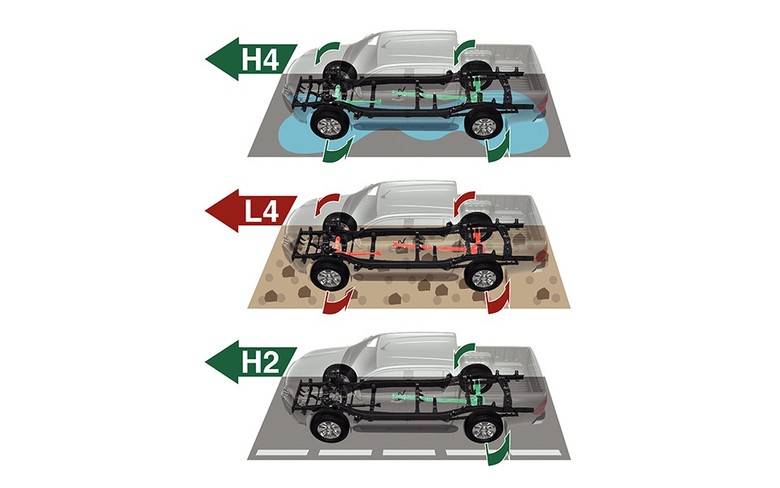 H4

L4

H2